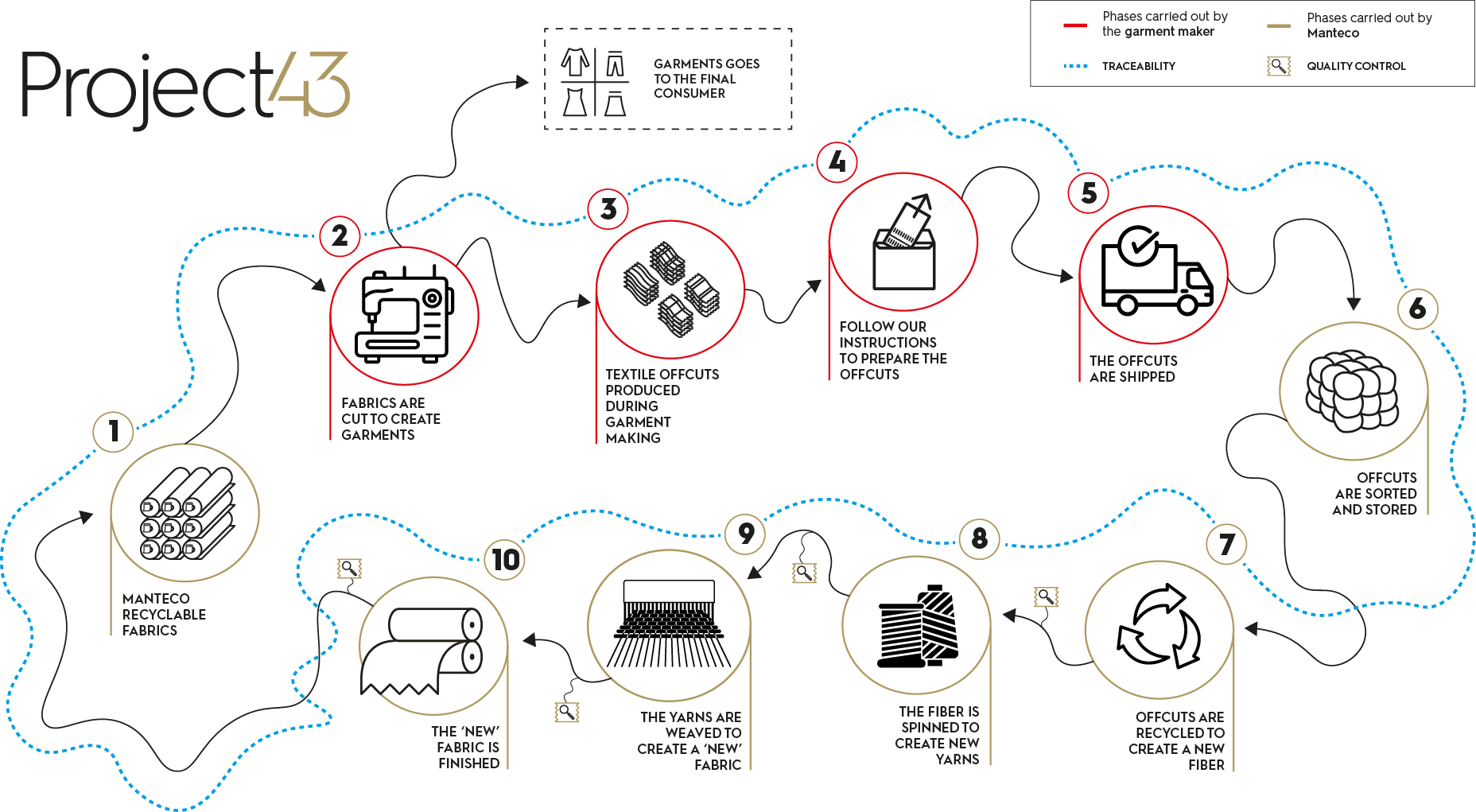 Project43

Phases carried out by the garment maker

Phases carried out by Manteco

TRACEABILITY

QUALITY CONTROL

GARMENTS GOES TO THE FINAL CONSUMER

1

MANTECO RECYCLABLE FABRICS

2

FABRICS ARE CUT TO CREATE GARMENTS

3

TEXTILE OFFCUTS PRODUCED DURING GARMENT MAKING

4

FOLLOW OUR INSTRUCTIONS TO PREPARE THE OFFCUTS

5

THE OFFCUTS ARE SHIPPED

6

OFFCUTS ARE SORTED AND STORED

7

OFFCUTS ARE RECYCLED TO CREATE A NEW FIBER

8

THE FIBER IS SPINNED TO CREATE NEW YARNS

9

THE YARNS ARE WEAVED TO CREATE A 'NEW' FABRIC

10

THE 'NEW' FABRIC IS FINISHED